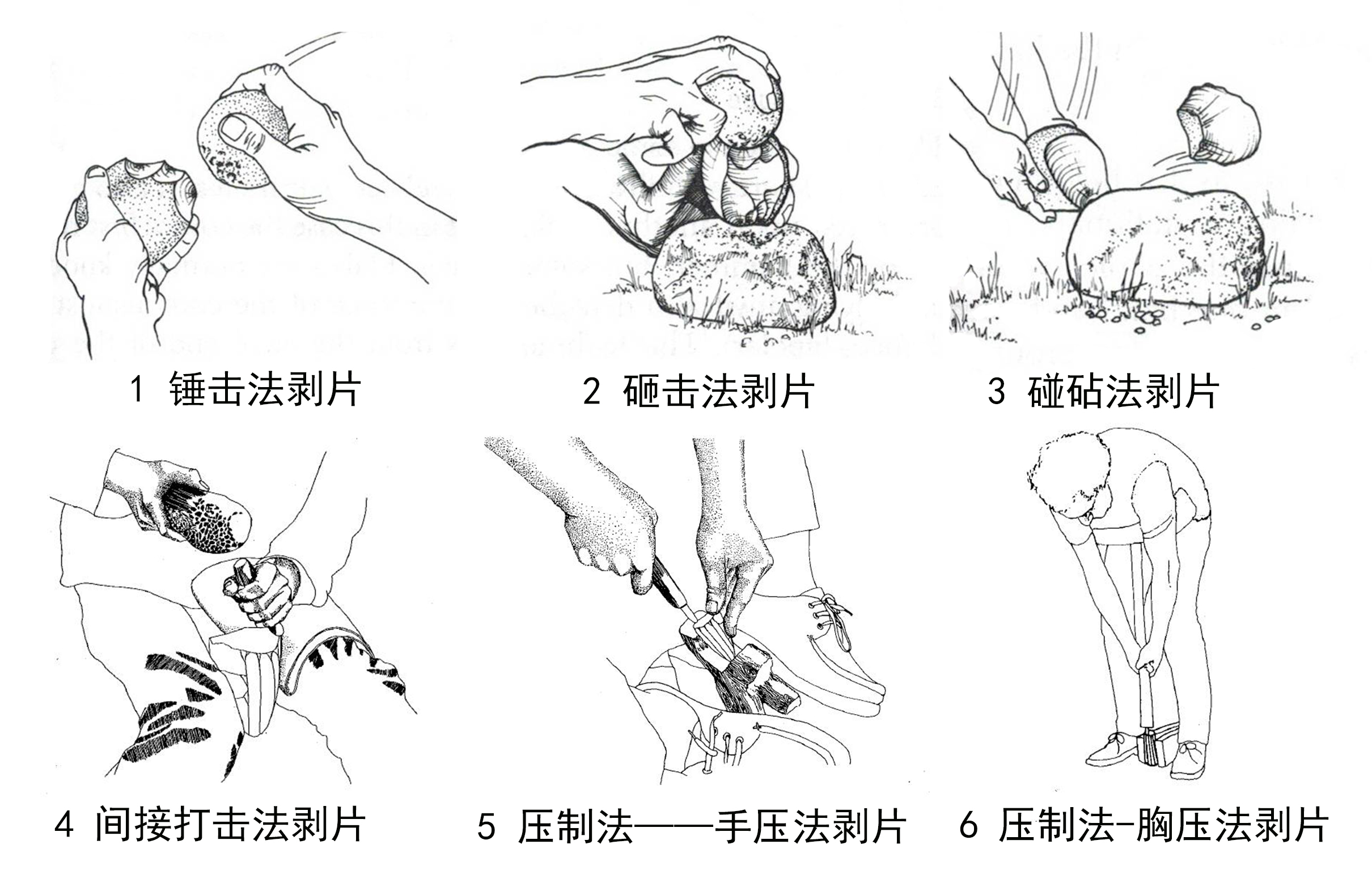 1 锤击法剥片

2 砸击法剥片

3 碰砧法剥片

4 间接打击法剥片

5 压制法——手压法剥片

6 压制法-胸压法剥片